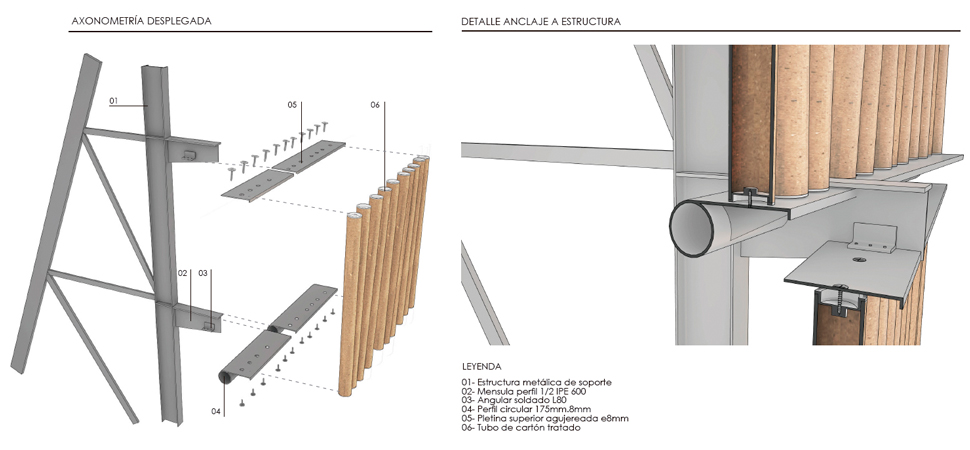 AXONOMETRÍA DESPLEGADA

01

05

06

02

03

04

DETALLE ANCLAJE A ESTRUCTURA

LEYENDA

01- Estructura metálica de soporte
02- Mensula perfil 1/2 IPE 600
03- Angular soldado L80
04- Perfil circular 175mm.8mm
05- Pletina superior agujereada e8mm
06- Tubo de cartón tratado